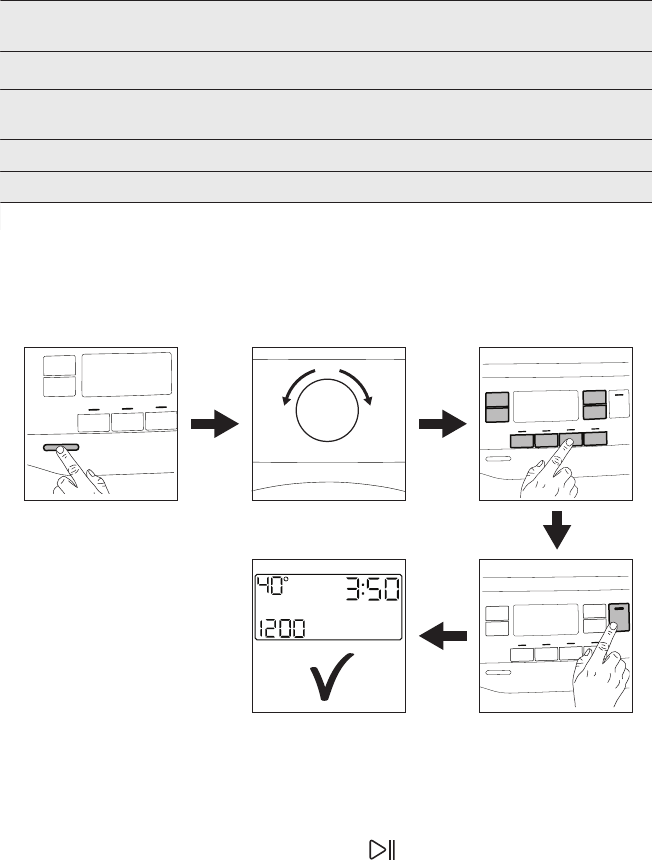 40° 3:50
1200