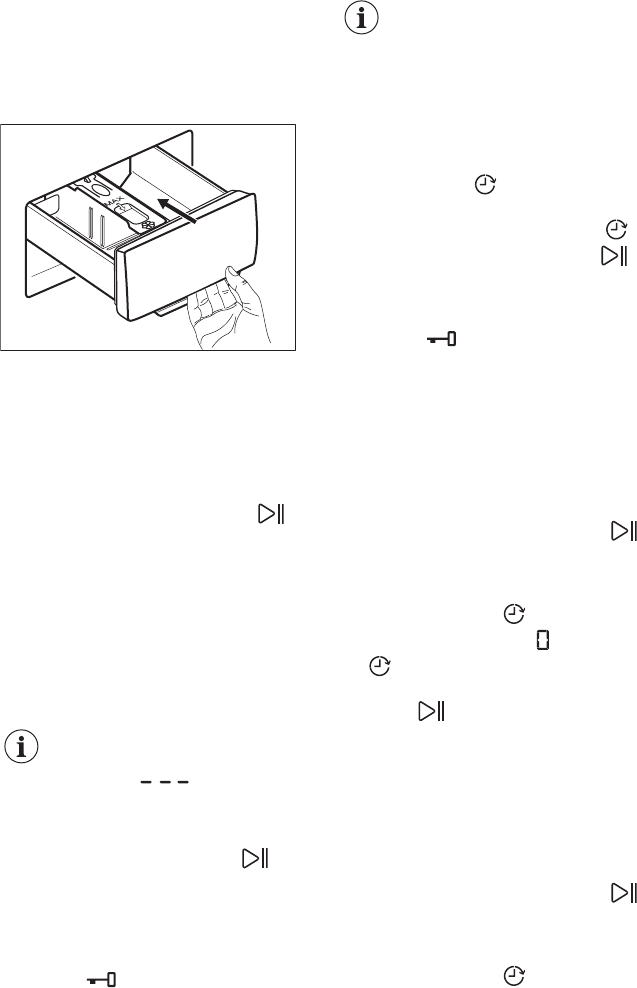 MAX