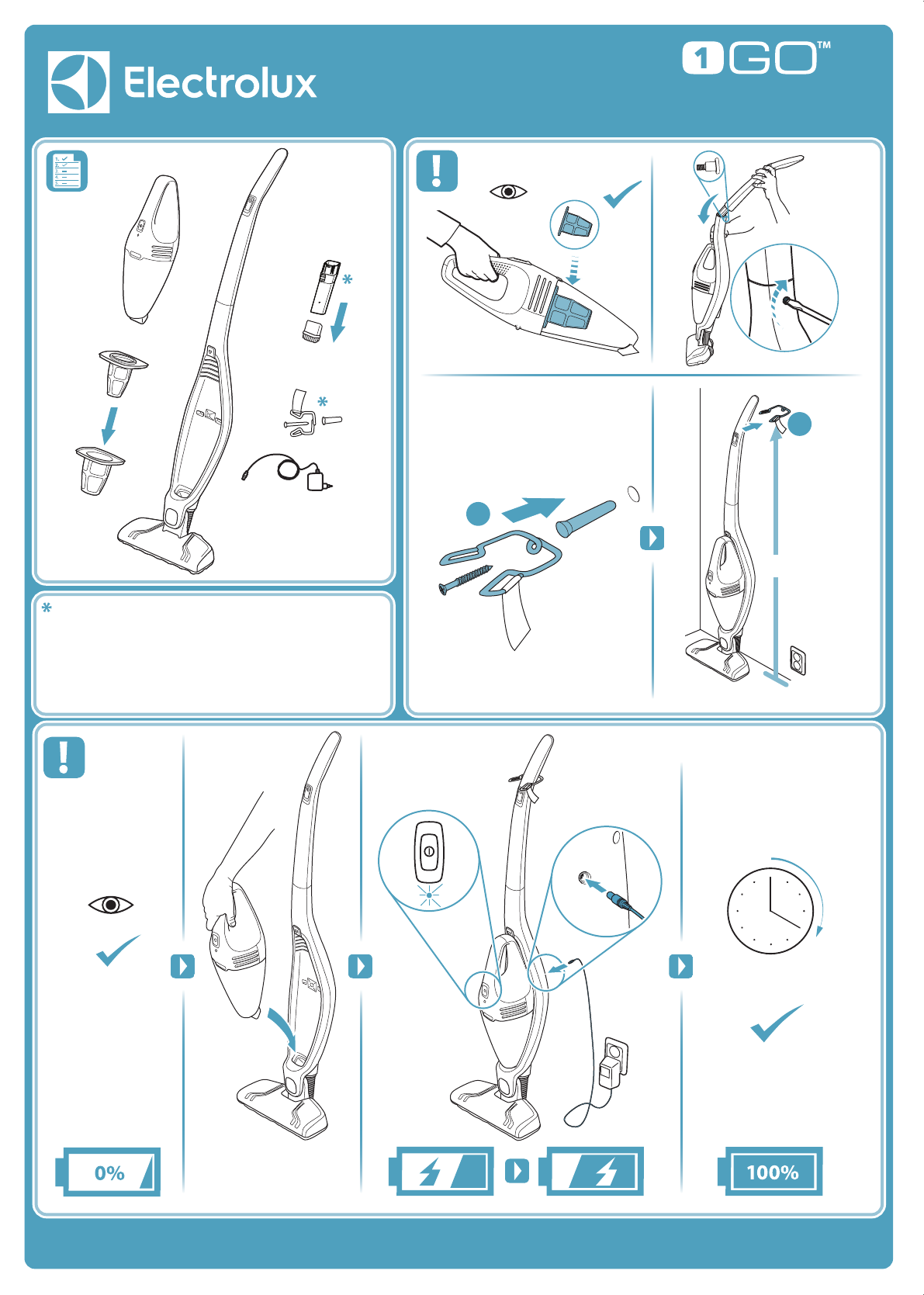 Electrolux

1GO™

*

*

*

0%

100%